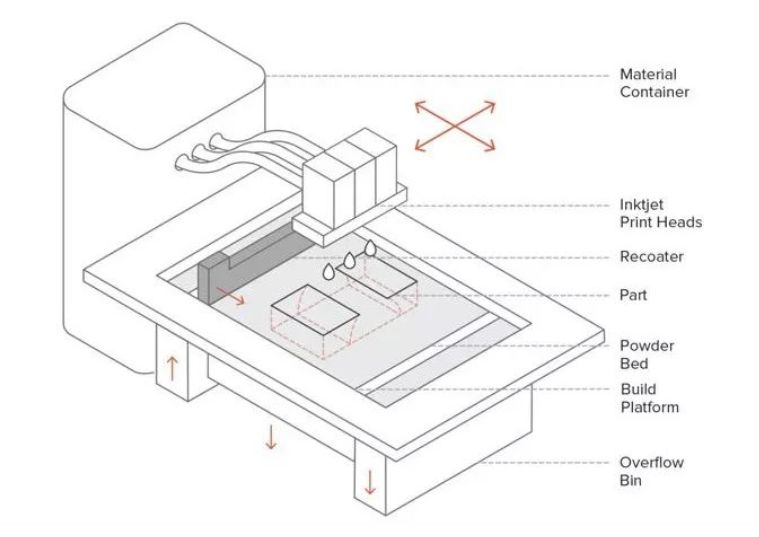 Material Container

Inktjet Print Heads

Recoater

Part

Powder Bed

Build Platform

Overflow Bin