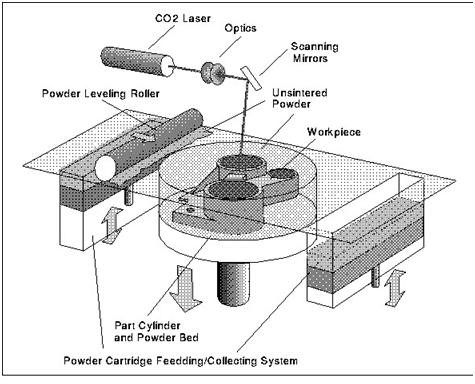 CO2 Laser

Optics

Scanning Mirrors

Powder Leveling Roller

Unsintered Powder

Workpiece

Part Cylinder and Powder Bed

Powder Cartridge Feedding/Collecting System